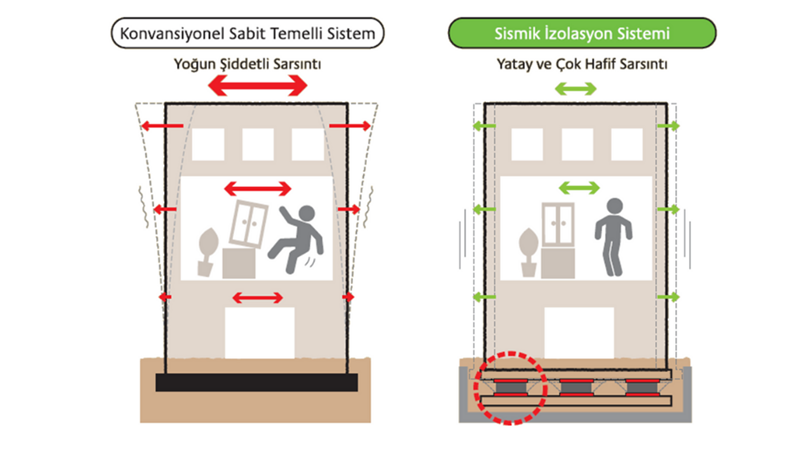 Konvansiyonel Sabit Temelli Sistem

Yoğun Şiddetli Sarsıntı

Sismik İzolasyon Sistemi

Yatay ve Çok Hafif Sarsıntı